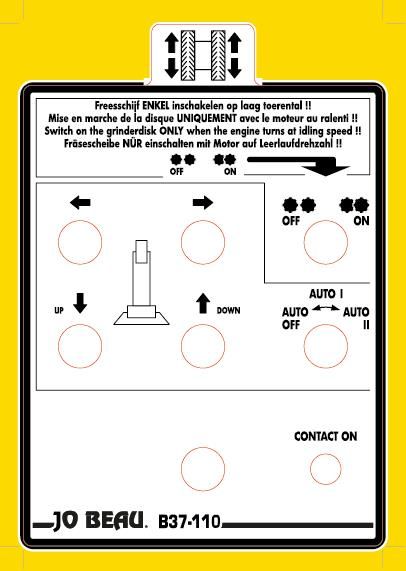 Freesschijf ENKEL inschakelen op laag toerental !!
Mise en marche de la disque UNIQUEMENT avec le moteur au ralenti !!
Switch on the grinderdisk ONLY when the engine turns at idling speed !!
Fräsescheibe NÜR einschalten mit Motor auf Leerlaufdrehzahl !!

OFF ON

OFF ON

UP DOWN

AUTO I
AUTO OFF
AUTO II

CONTACT ON

JO BEAU. B37-110