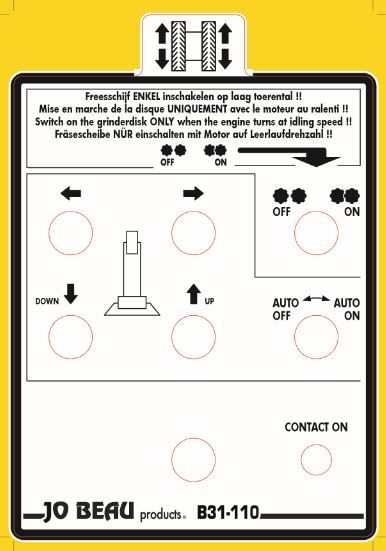 Freesschijf ENKEL inschakelen op laag toerental !!
Mise en marche de la disque UNIQUEMENT avec le moteur au ralenti !!
Switch on the grinderdisk ONLY when the engine turns at idling speed !!
Fräsescheibe NÜR einschalten mit Motor auf Leerlaufdrehzahl !!

OFF ON

OFF ON

DOWN

UP

AUTO OFF

AUTO ON

CONTACT ON

JO BEAU products® B31-110