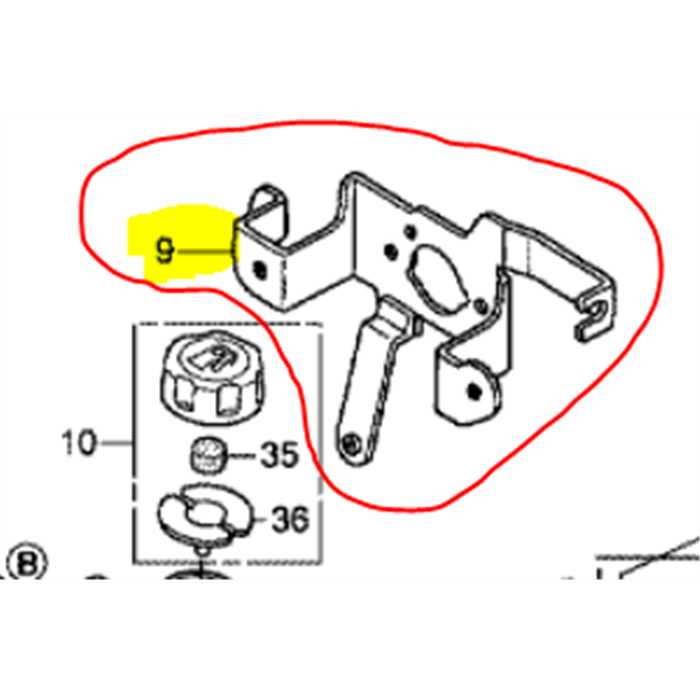 9
10
35
36
B