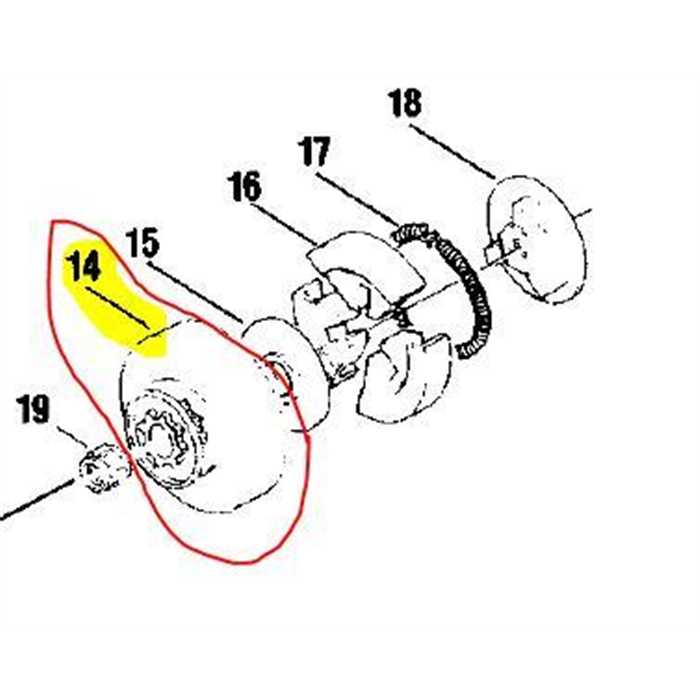 18
17
16
15
14
19