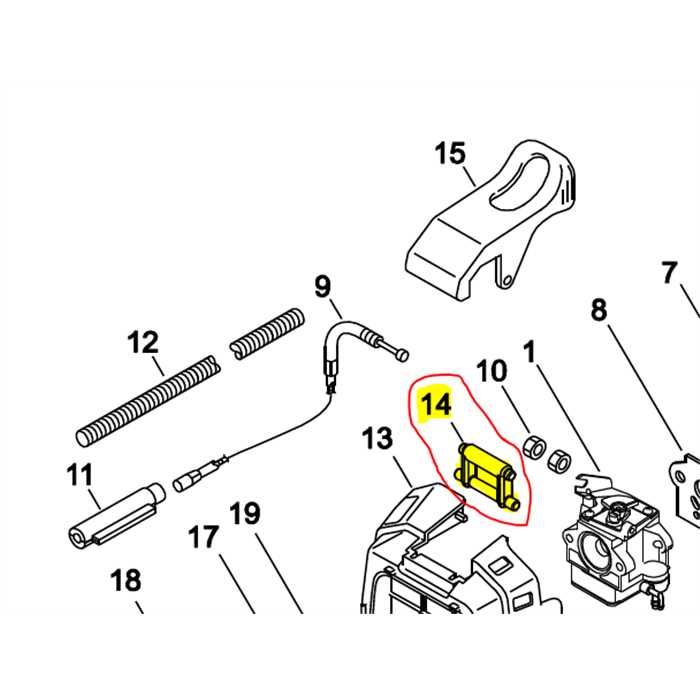 15

9

7

8

12

10

1

14

13

11

19

17

18