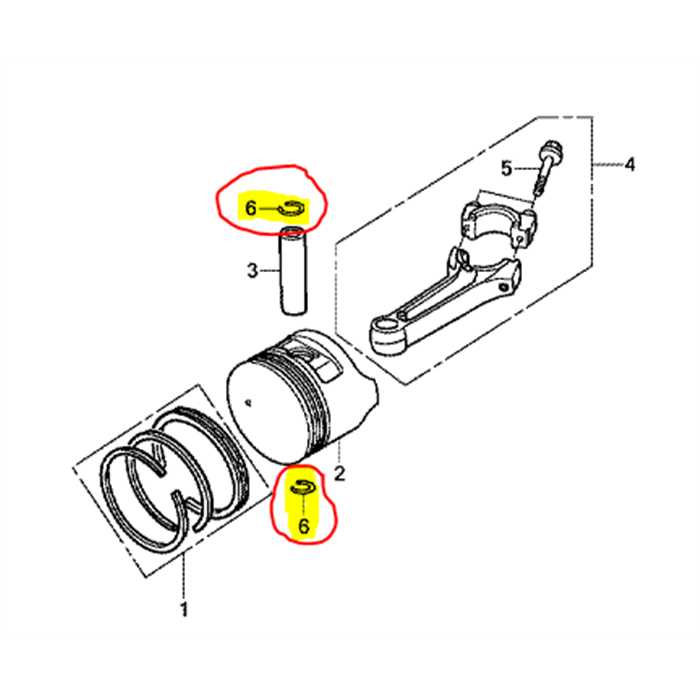 5
4
6
3
2
6
1