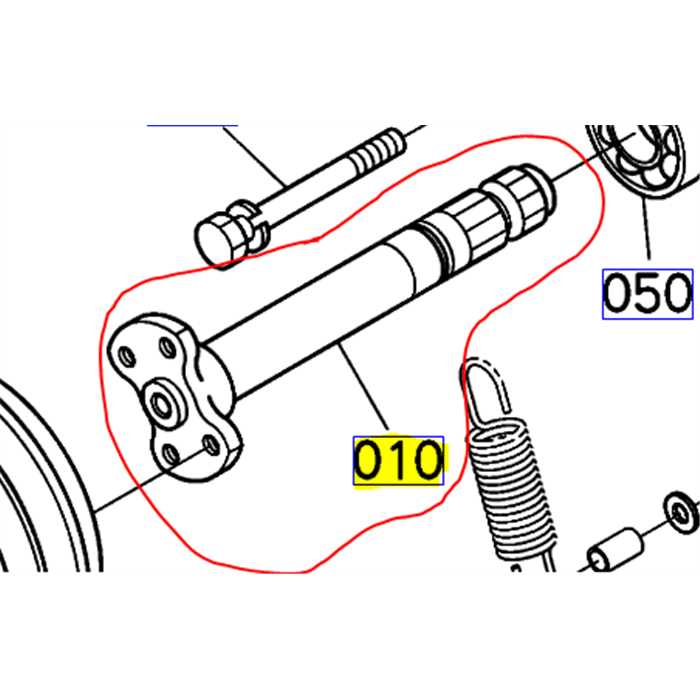 050

010