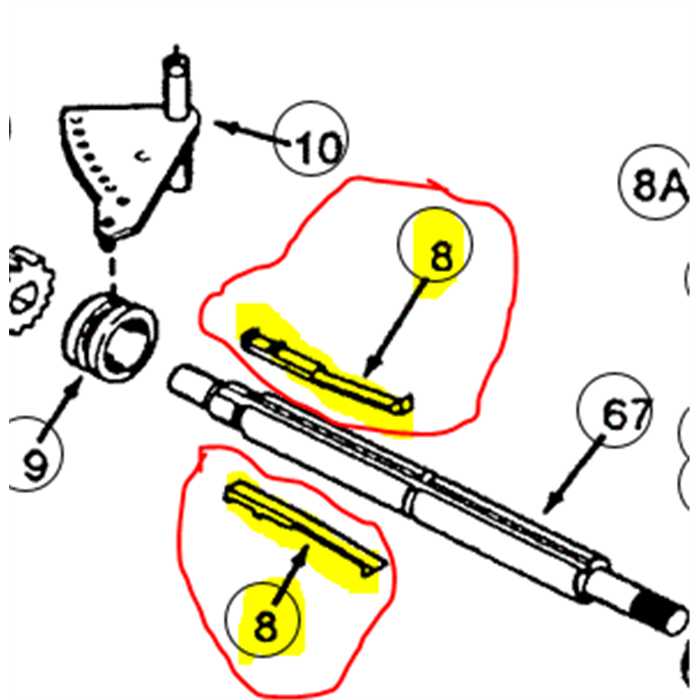 10

8A

8

9

67

8