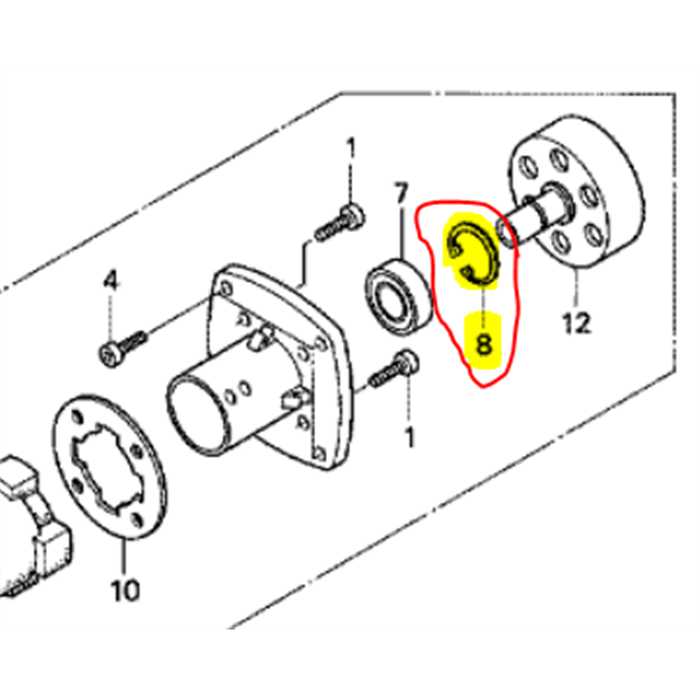 1
7
4
8
12
1
10