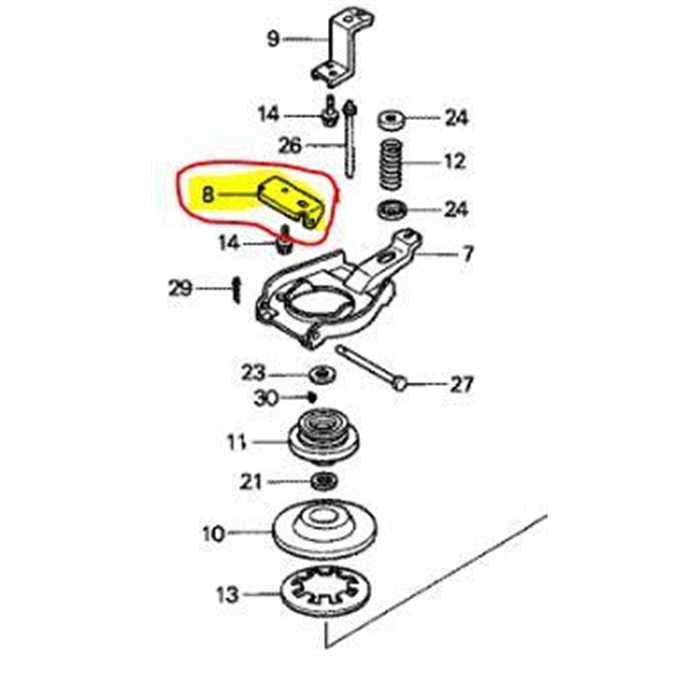 9
14
24
26
12
8
24
14
7
29
23
27
30
11
21
10
13