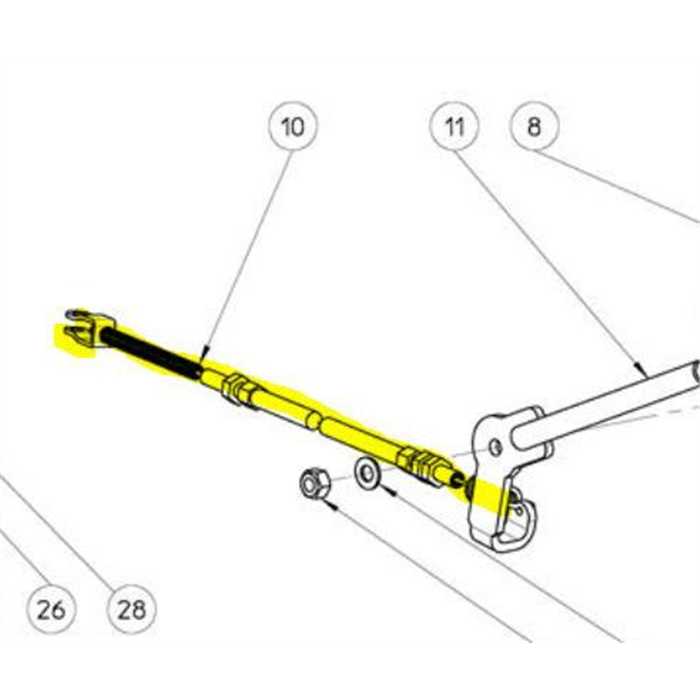 10
11
8
26
28