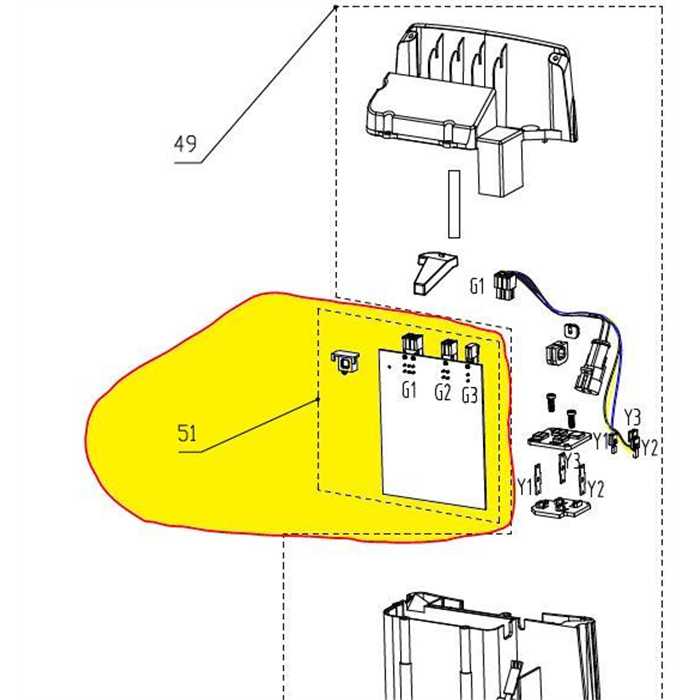 49

G1

51

G1 G2 G3

Y3
Y1 Y2
Y3
Y1 Y2