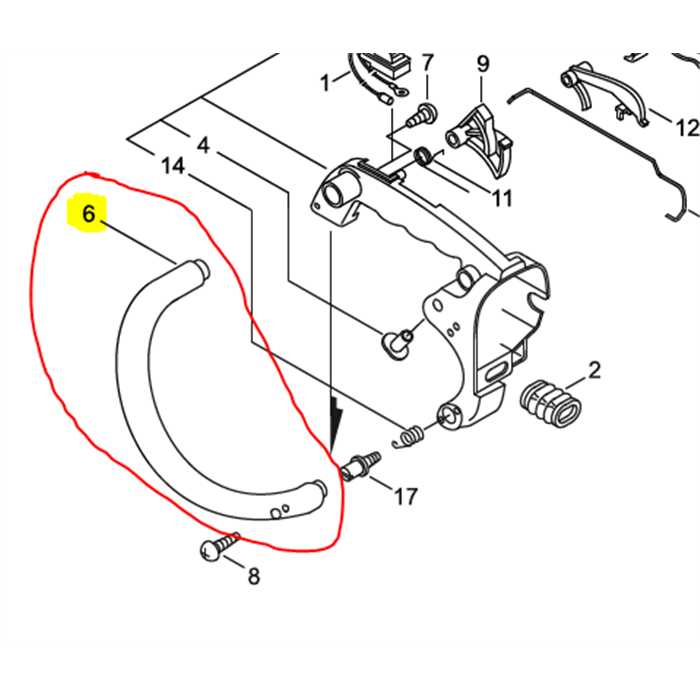 1
7
9
12
4
14
11
6
2
17
8