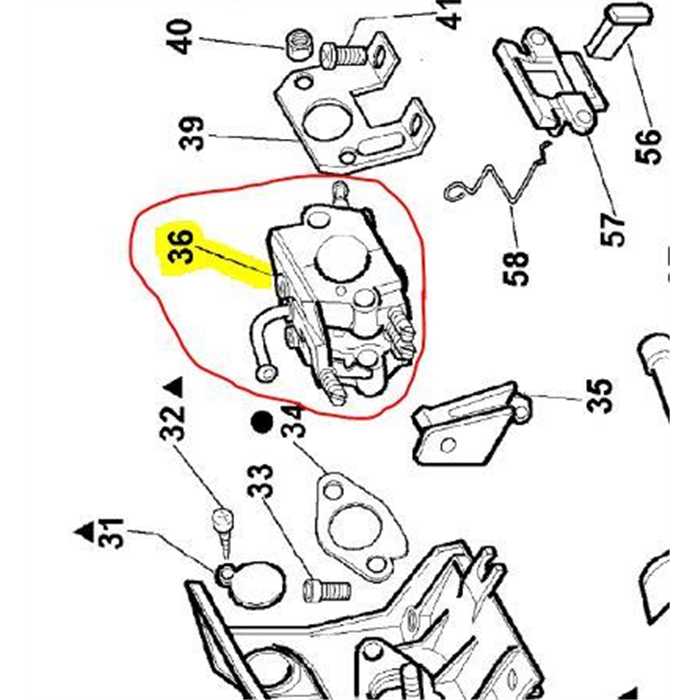 40
41
39
56
57
58
36
35
32
34
33
31